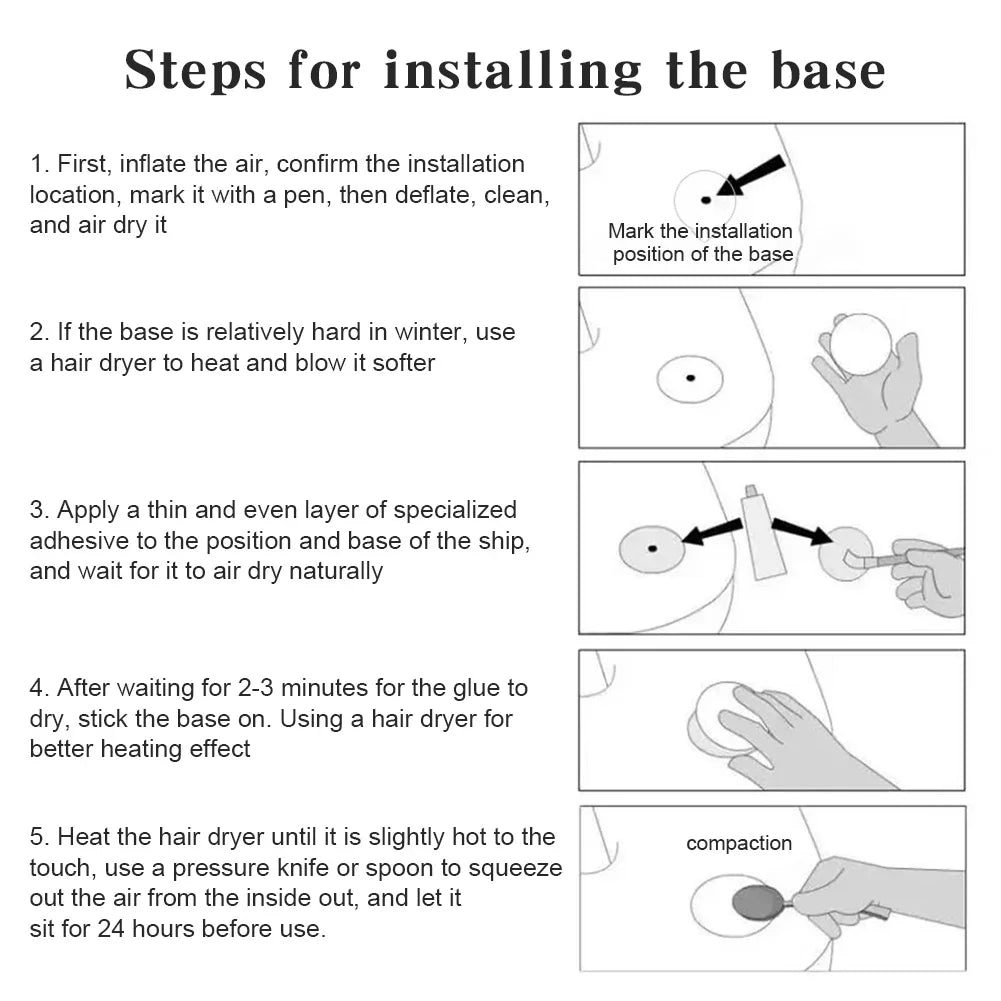 Steps for installing the base

1. First, inflate the air, confirm the installation location, mark it with a pen, then deflate, clean, and air dry it

Mark the installation position of the base

2. If the base is relatively hard in winter, use a hair dryer to heat and blow it softer

3. Apply a thin and even layer of specialized adhesive to the position and base of the ship, and wait for it to air dry naturally

4. After waiting for 2-3 minutes for the glue to dry, stick the base on. Using a hair dryer for better heating effect

5. Heat the hair dryer until it is slightly hot to the touch, use a pressure knife or spoon to squeeze out the air from the inside out, and let it sit for 24 hours before use.

compaction