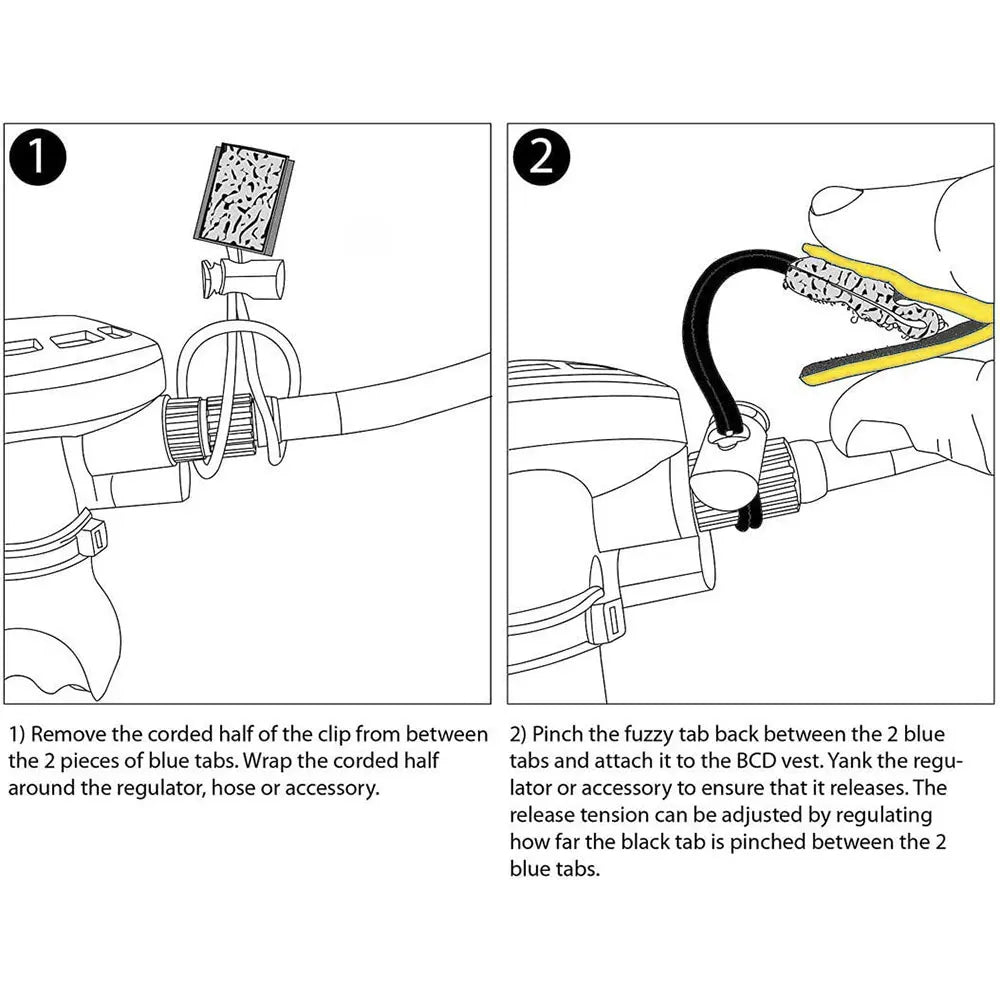 1

2

1) Remove the corded half of the clip from between the 2 pieces of blue tabs. Wrap the corded half around the regulator, hose or accessory.

2) Pinch the fuzzy tab back between the 2 blue tabs and attach it to the BCD vest. Yank the regulator or accessory to ensure that it releases. The release tension can be adjusted by regulating how far the black tab is pinched between the 2 blue tabs.